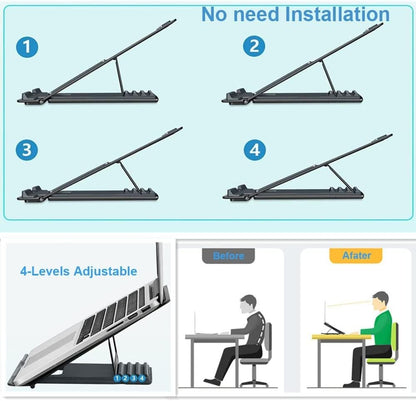 No need Installation

1

2

3

4

4-Levels Adjustable

1 2 3 4

Before

Afater